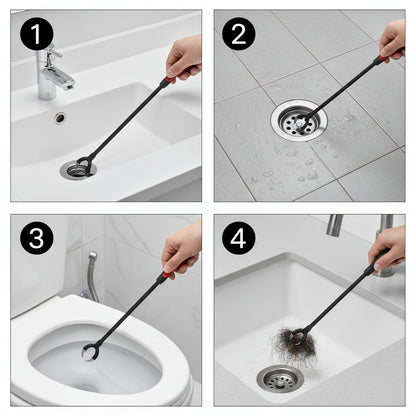 1

2

3

4